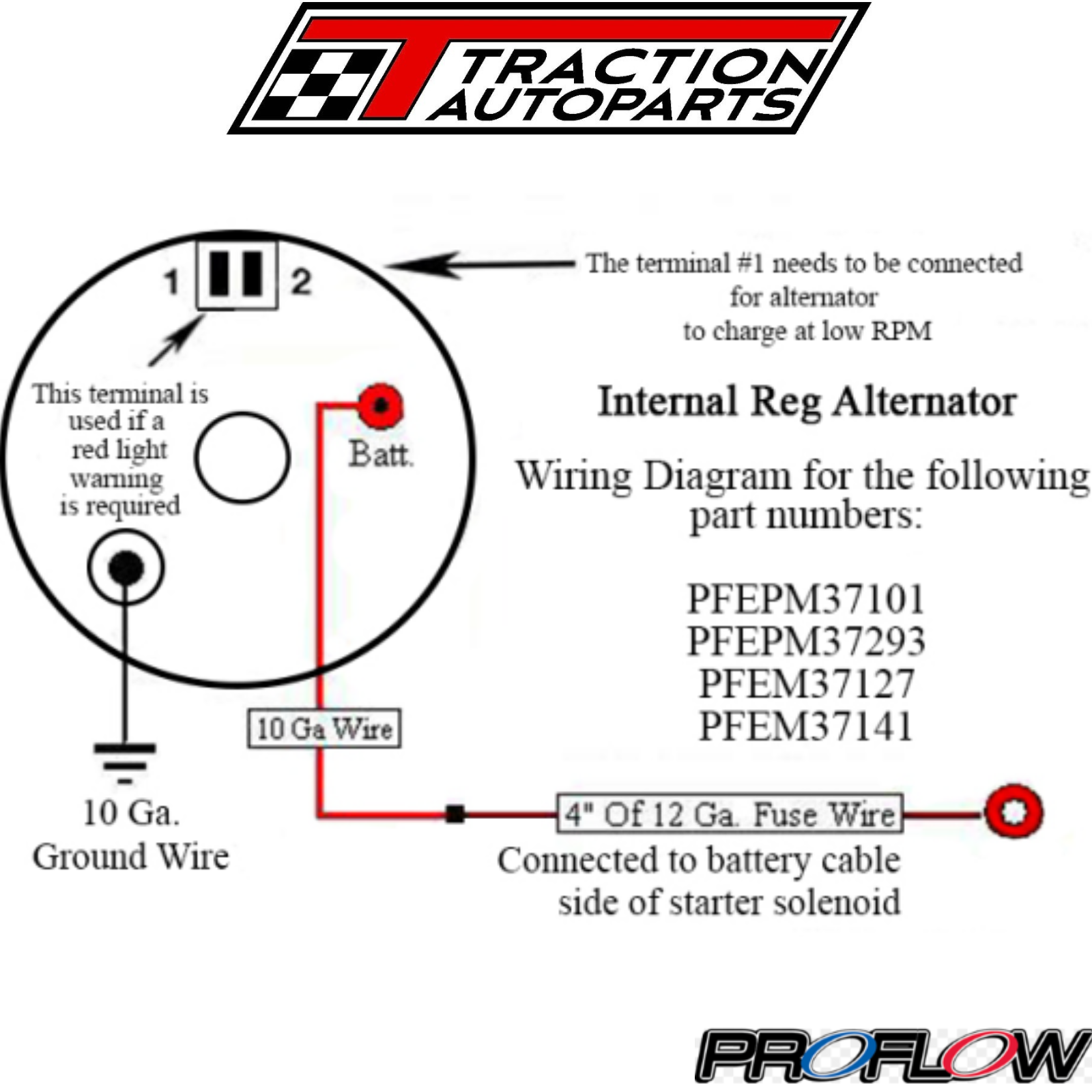 TRACTION AUTOPARTS

1 2

The terminal #1 needs to be connected for alternator to charge at low RPM

This terminal is used if a red light warning is required

Batt.

Internal Reg Alternator

Wiring Diagram for the following part numbers:

PFEPM37101
PFEPM37293
PFEM37127
PFEM37141

10 Ga Wire

10 Ga.
Ground Wire

4" Of 12 Ga. Fuse Wire

Connected to battery cable side of starter solenoid

PROFLOW